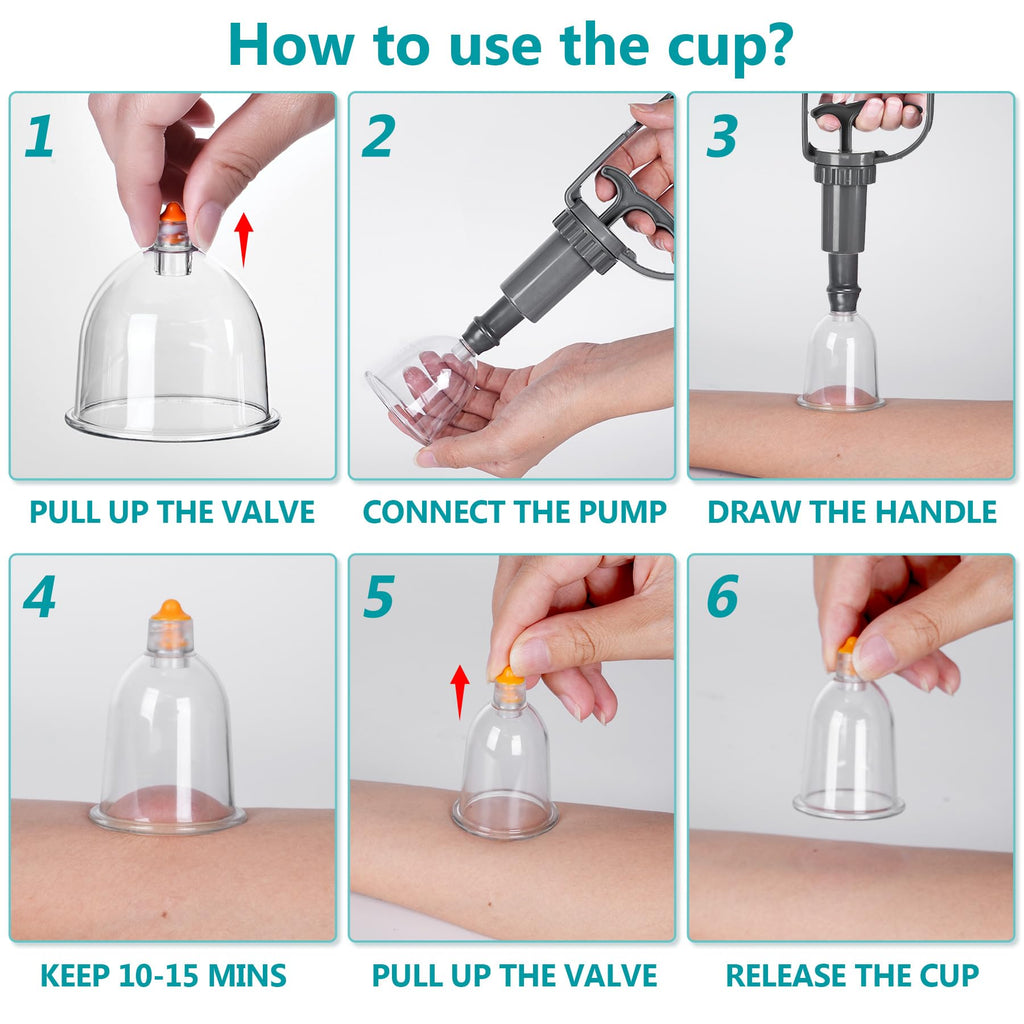 How to use the cup?

1
PULL UP THE VALVE

2
CONNECT THE PUMP

3
DRAW THE HANDLE

4
KEEP 10-15 MINS

5
PULL UP THE VALVE

6
RELEASE THE CUP