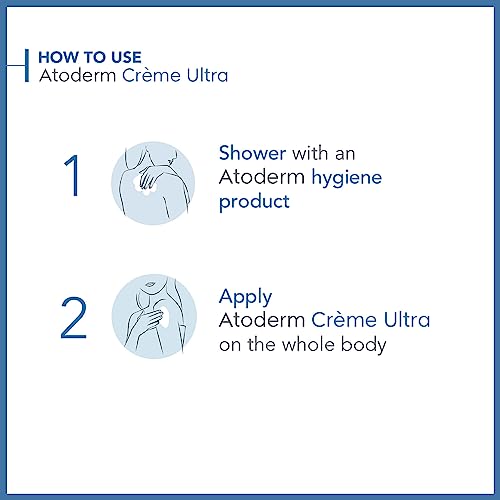 HOW TO USE
Atoderm Crème Ultra

1

Shower with an Atoderm hygiene product

2

Apply
Atoderm Crème Ultra on the whole body