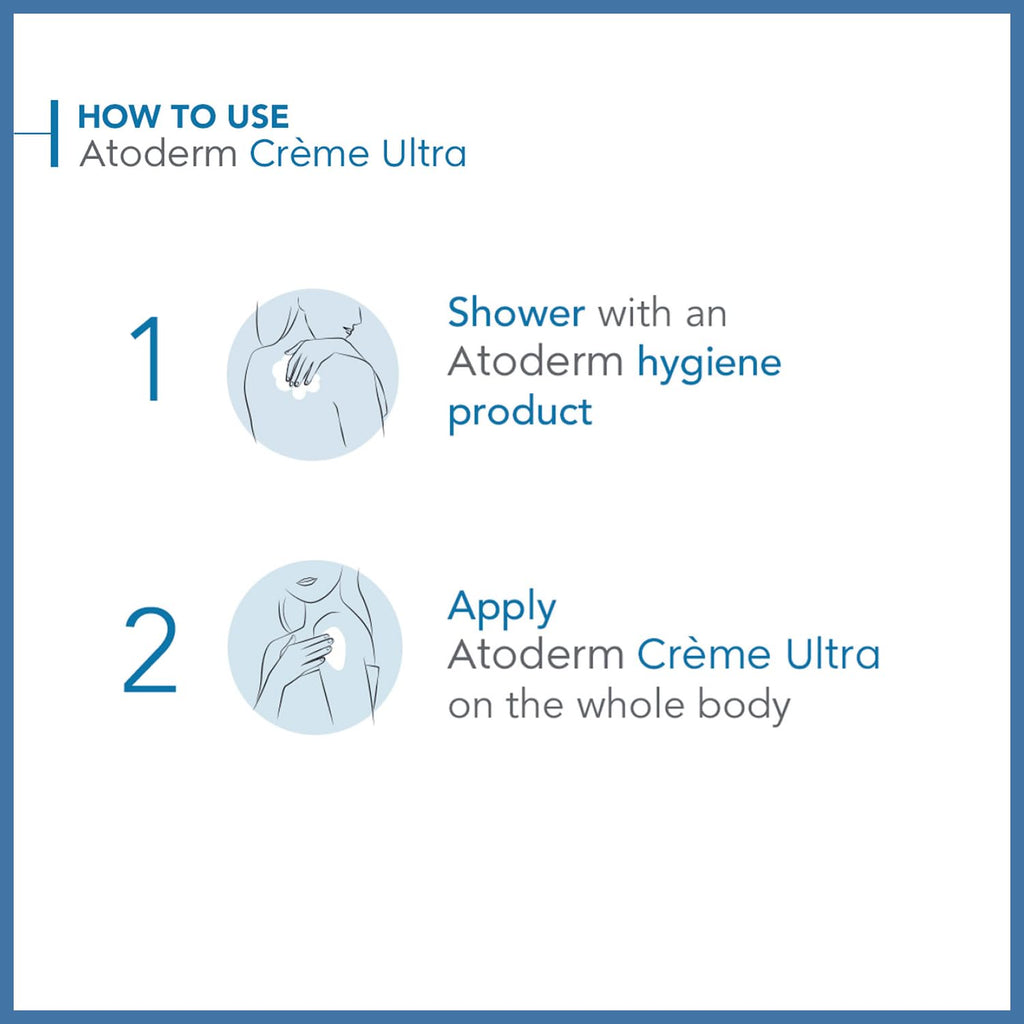 HOW TO USE
Atoderm Crème Ultra

1

Shower with an Atoderm hygiene product

2

Apply Atoderm Crème Ultra on the whole body