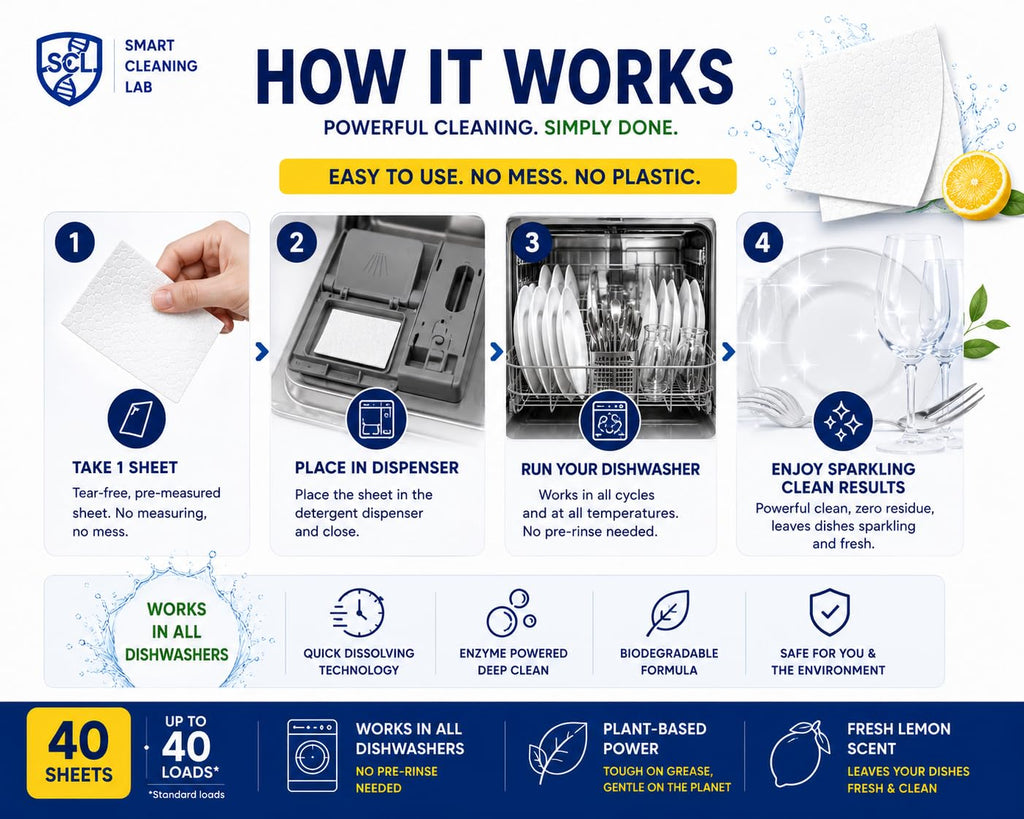 SCL

SMART CLEANING LAB

HOW IT WORKS

POWERFUL CLEANING. SIMPLY DONE.

EASY TO USE. NO MESS. NO PLASTIC.

1

TAKE 1 SHEET

Tear-free, pre-measured sheet. No measuring, no mess.

2

PLACE IN DISPENSER

Place the sheet in the detergent dispenser and close.

3

RUN YOUR DISHWASHER

Works in all cycles and at all temperatures. No pre-rinse needed.

4

ENJOY SPARKLING CLEAN RESULTS

Powerful clean, zero residue, leaves dishes sparkling and fresh.

WORKS IN ALL DISHWASHERS

QUICK DISSOLVING TECHNOLOGY

ENZYME POWERED DEEP CLEAN

BIODEGRADABLE FORMULA

SAFE FOR YOU & THE ENVIRONMENT

40 SHEETS

UP TO 40 LOADS*

*Standard loads

WORKS IN ALL DISHWASHERS

NO PRE-RINSE NEEDED

PLANT-BASED POWER

TOUGH ON GREASE, GENTLE ON THE PLANET

FRESH LEMON SCENT

LEAVES YOUR DISHES FRESH & CLEAN