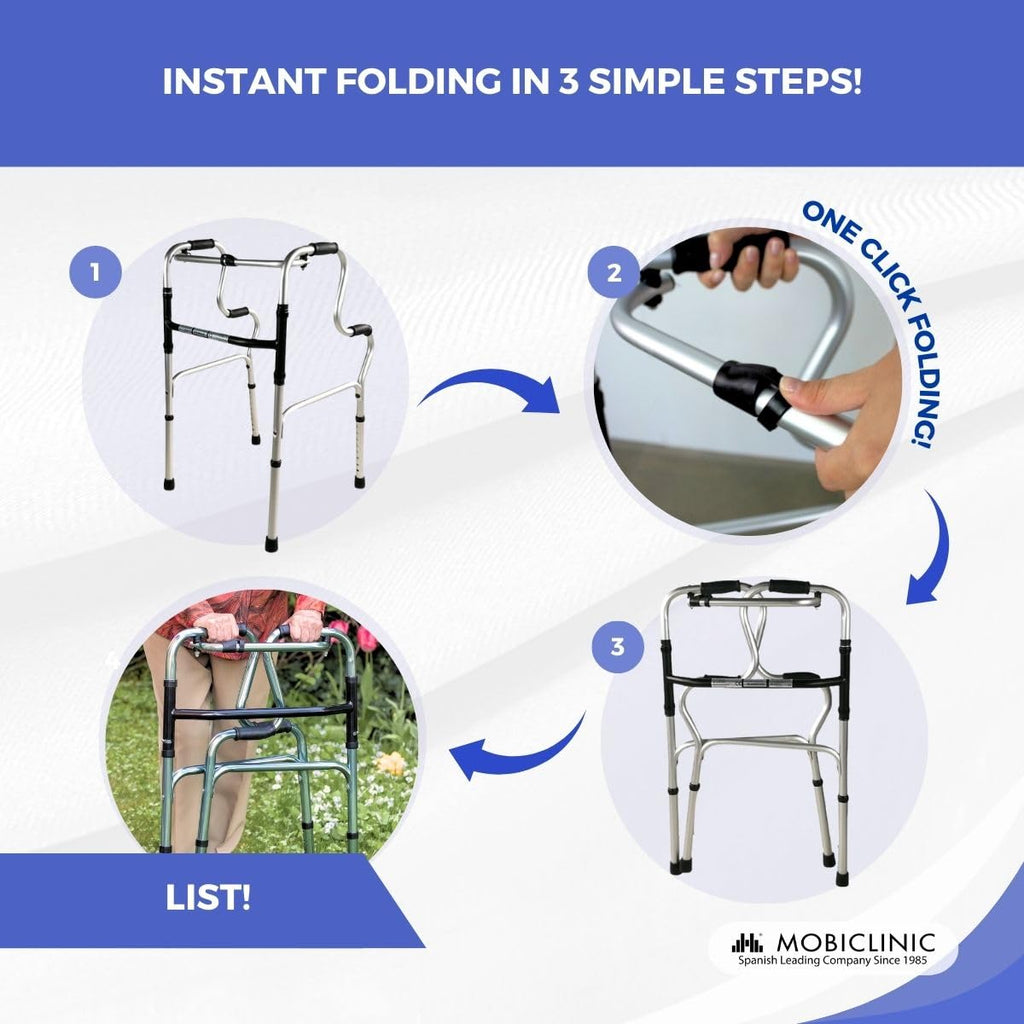 INSTANT FOLDING IN 3 SIMPLE STEPS!

1

2

ONE CLICK FOLDING!

3

LIST!

MOBICLINIC
Spanish Leading Company Since 1985