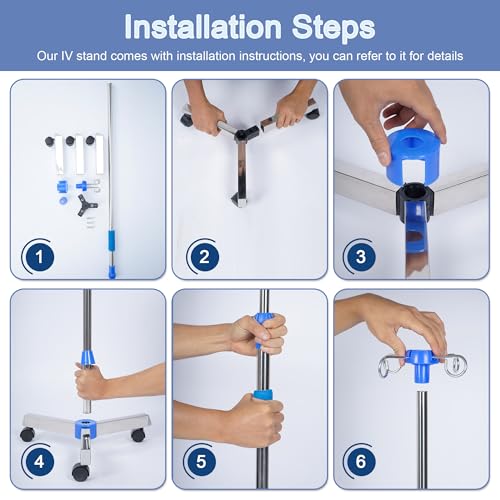 Installation Steps

Our IV stand comes with installation instructions, you can refer to it for details

1

2

3

4

5

6