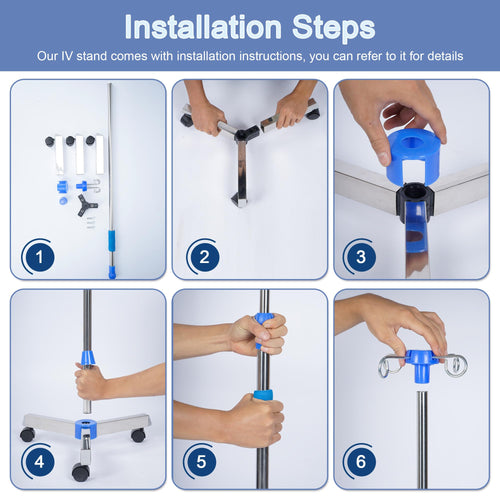 Installation Steps

Our IV stand comes with installation instructions, you can refer to it for details

1

2

3

4

5

6