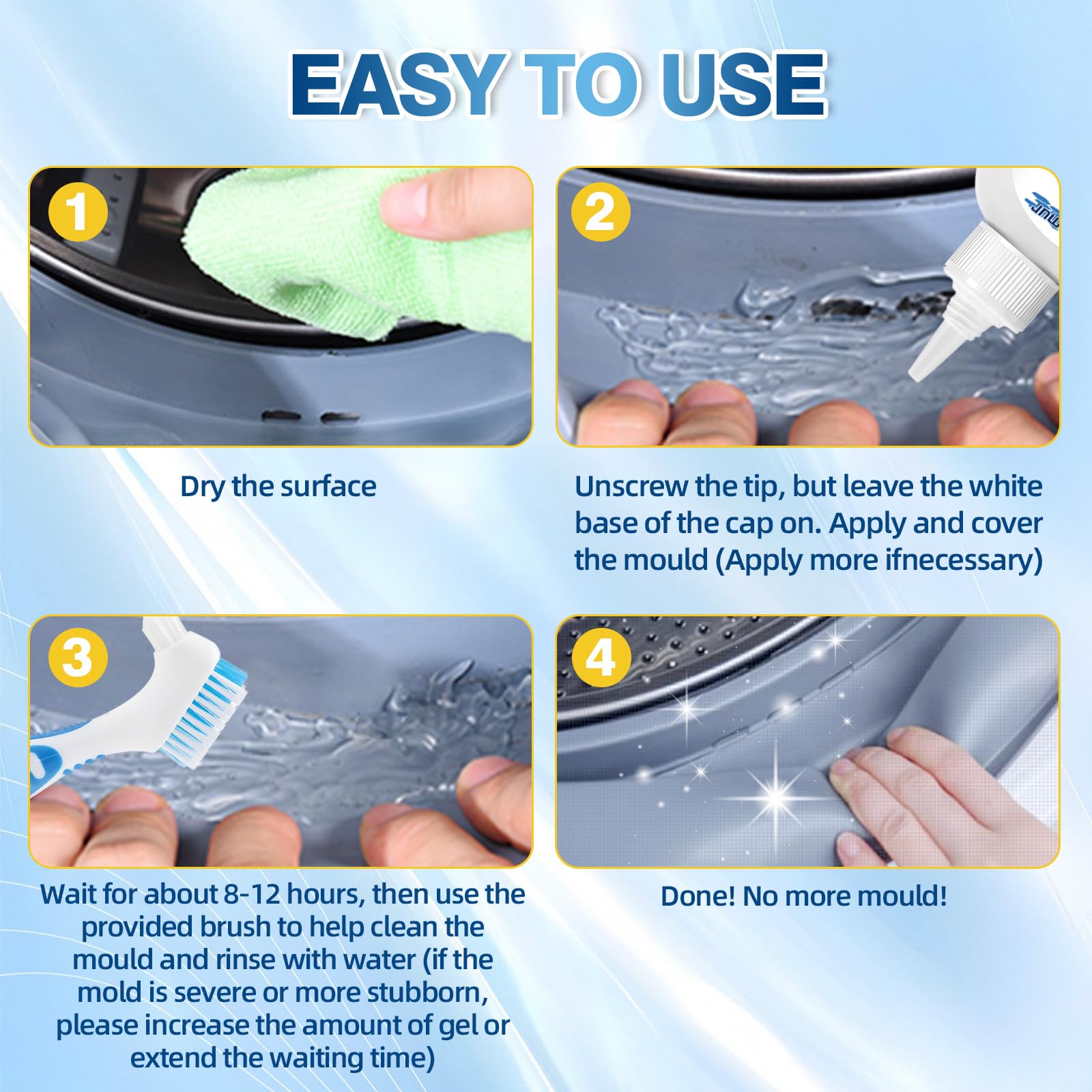 EASY TO USE

1

Dry the surface

2

Unscrew the tip, but leave the white base of the cap on. Apply and cover the mould (Apply more ifnecessary)

3

Wait for about 8-12 hours, then use the provided brush to help clean the mould and rinse with water (if the mold is severe or more stubborn, please increase the amount of gel or extend the waiting time)

4

Done! No more mould!